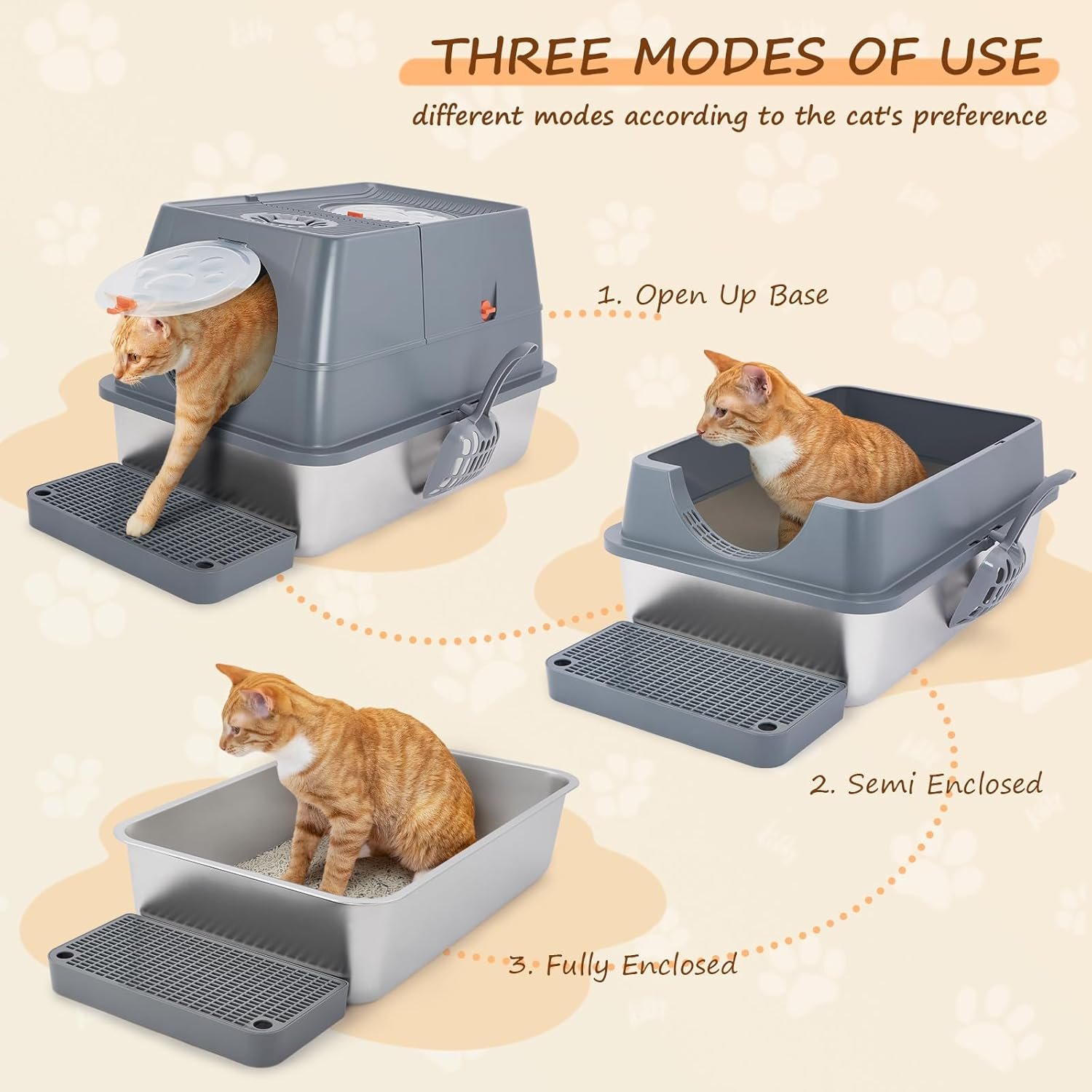 THREE MODES OF USE

different modes according to the cat's preference

1. Open Up Base

2. Semi Enclosed

3. Fully Enclosed