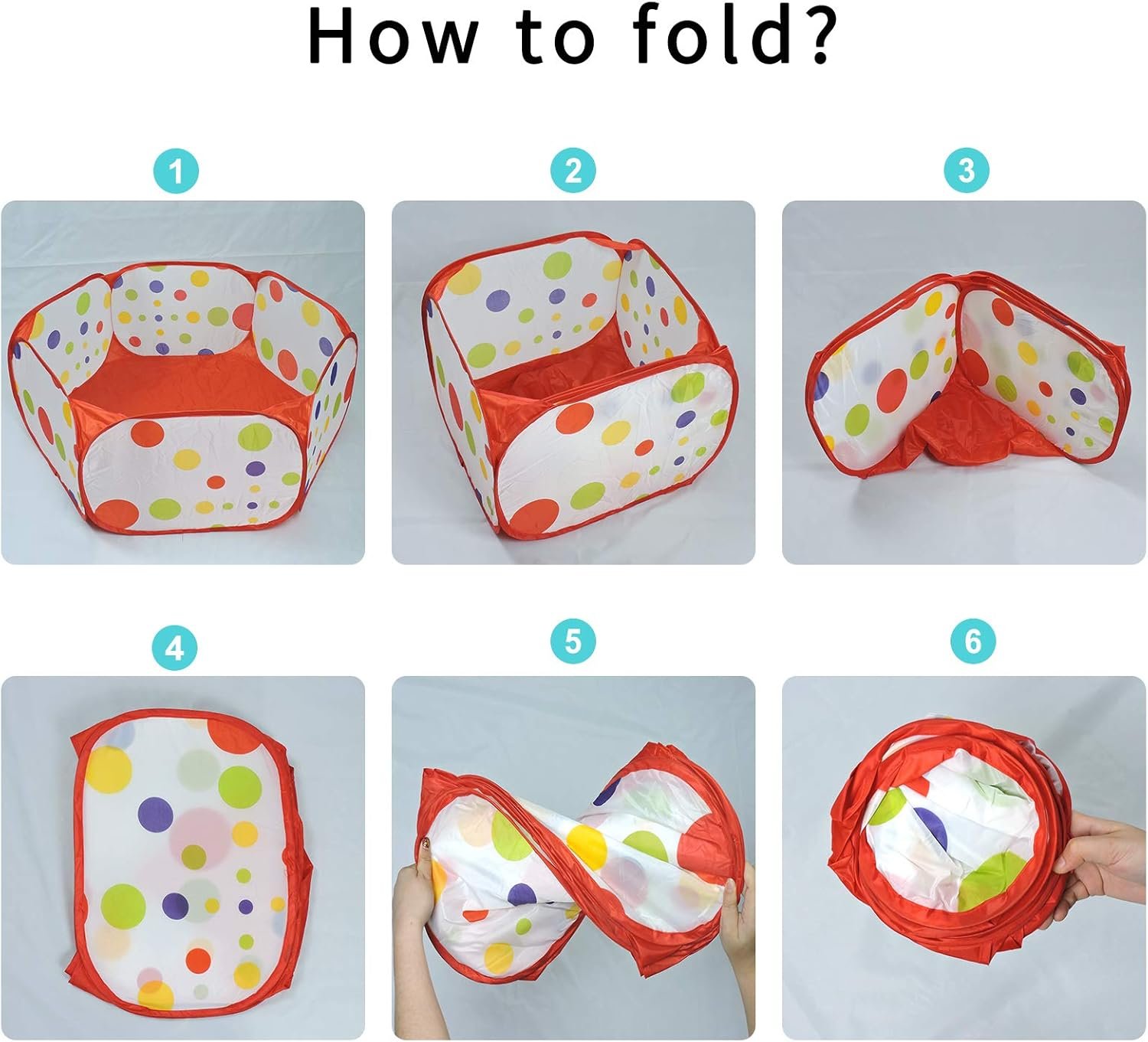 How to fold?

1

2

3

4

5

6