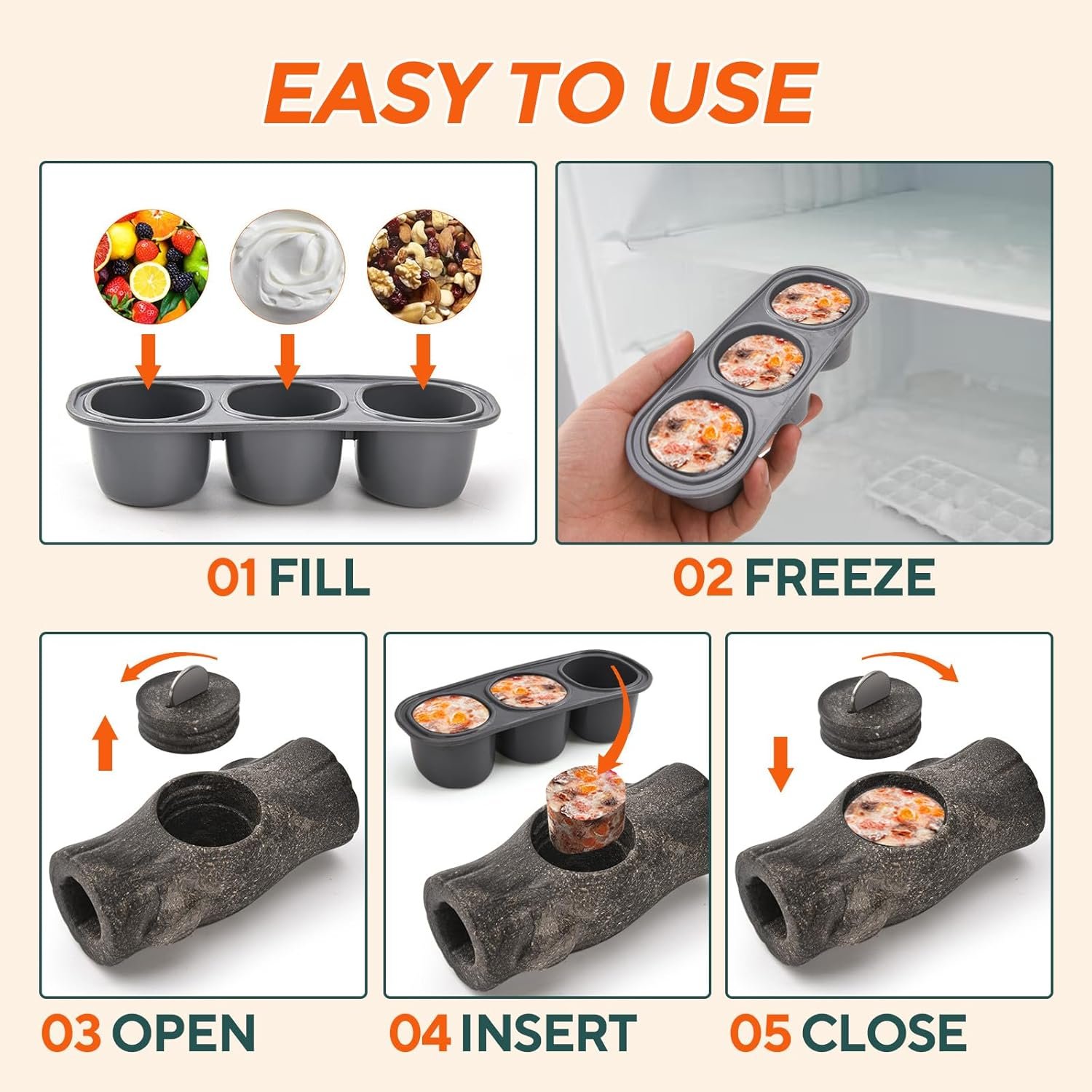 EASY TO USE

01 FILL

02 FREEZE

03 OPEN

04 INSERT

05 CLOSE