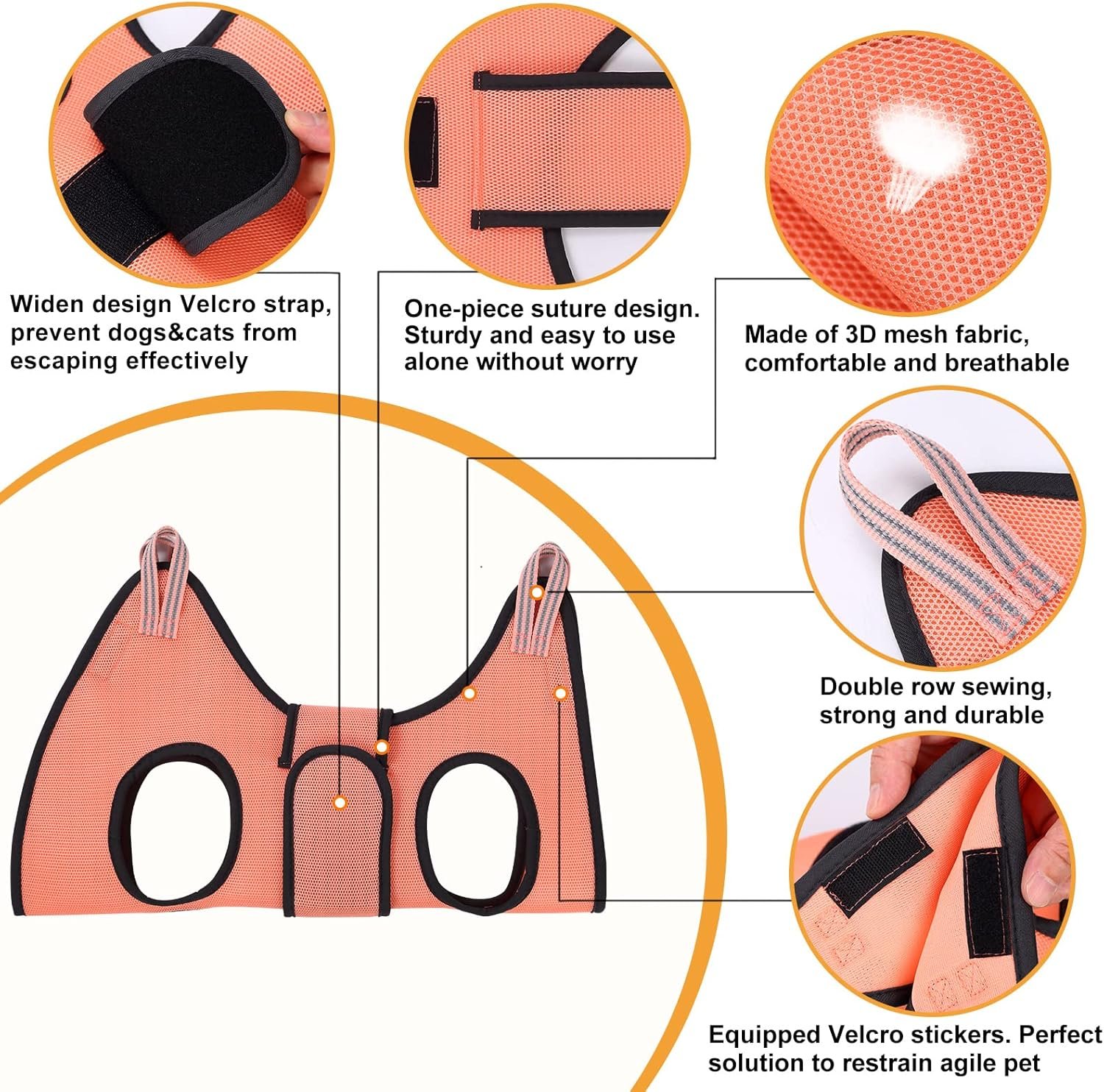 Widen design Velcro strap, prevent dogs&cats from escaping effectively

One-piece suture design. Sturdy and easy to use alone without worry

Made of 3D mesh fabric, comfortable and breathable

Double row sewing, strong and durable

Equipped Velcro stickers. Perfect solution to restrain agile pet