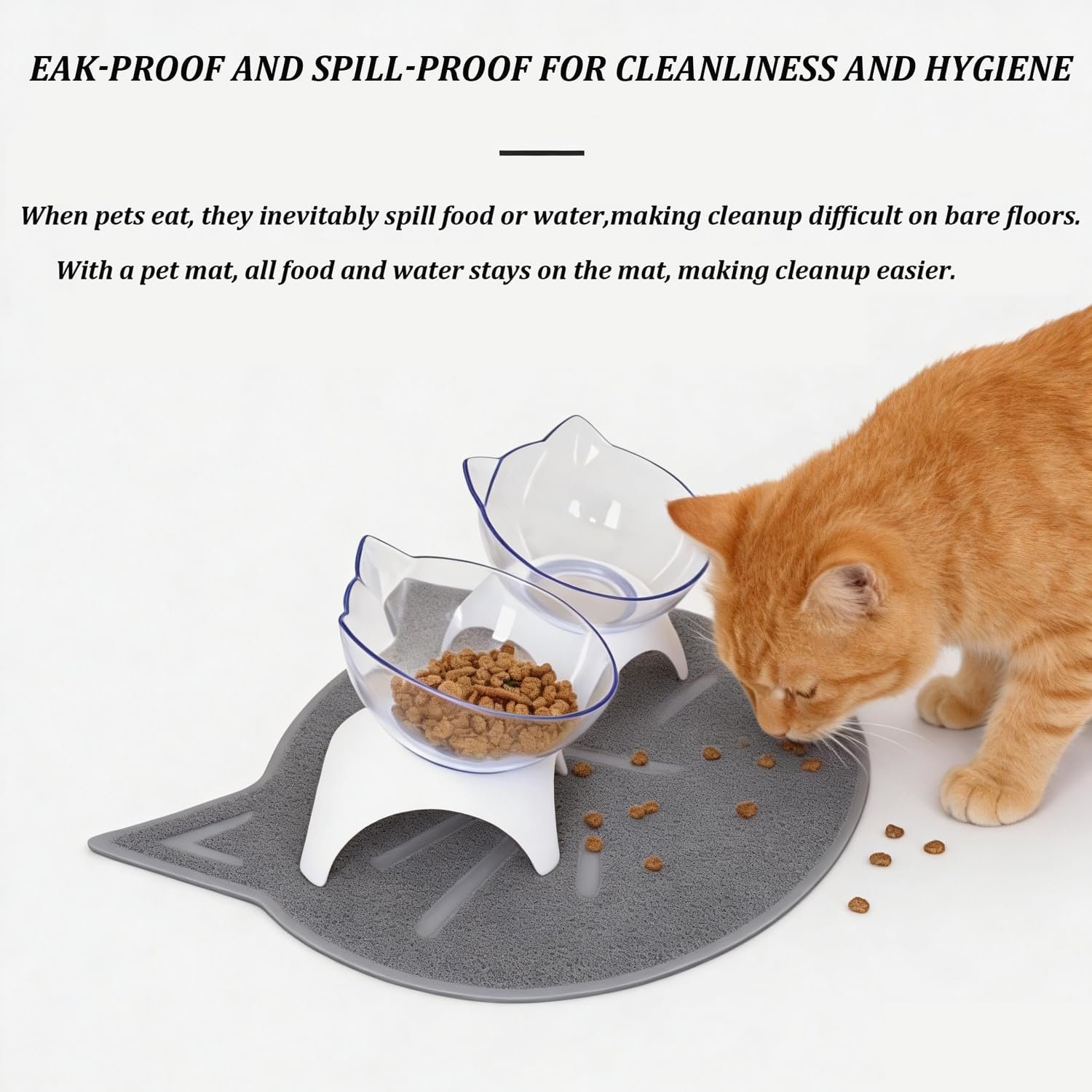 EAK-PROOF AND SPILL-PROOF FOR CLEANLINESS AND HYGIENE

When pets eat, they inevitably spill food or water,making cleanup difficult on bare floors.

With a pet mat, all food and water stays on the mat, making cleanup easier.