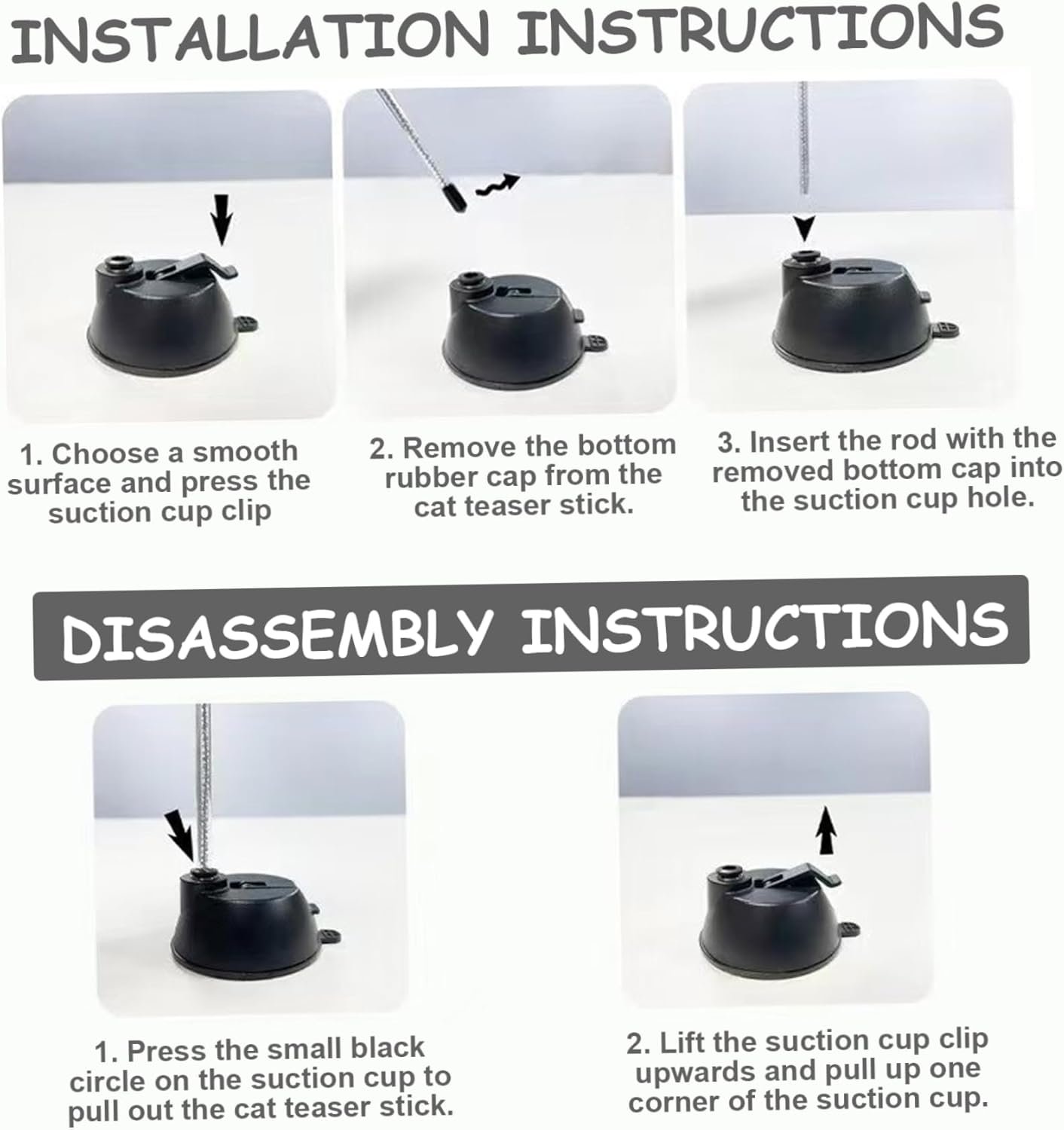 INSTALLATION INSTRUCTIONS

1. Choose a smooth surface and press the suction cup clip

2. Remove the bottom rubber cap from the cat teaser stick.

3. Insert the rod with the removed bottom cap into the suction cup hole.

DISASSEMBLY INSTRUCTIONS

1. Press the small black circle on the suction cup to pull out the cat teaser stick.

2. Lift the suction cup clip upwards and pull up one corner of the suction cup.