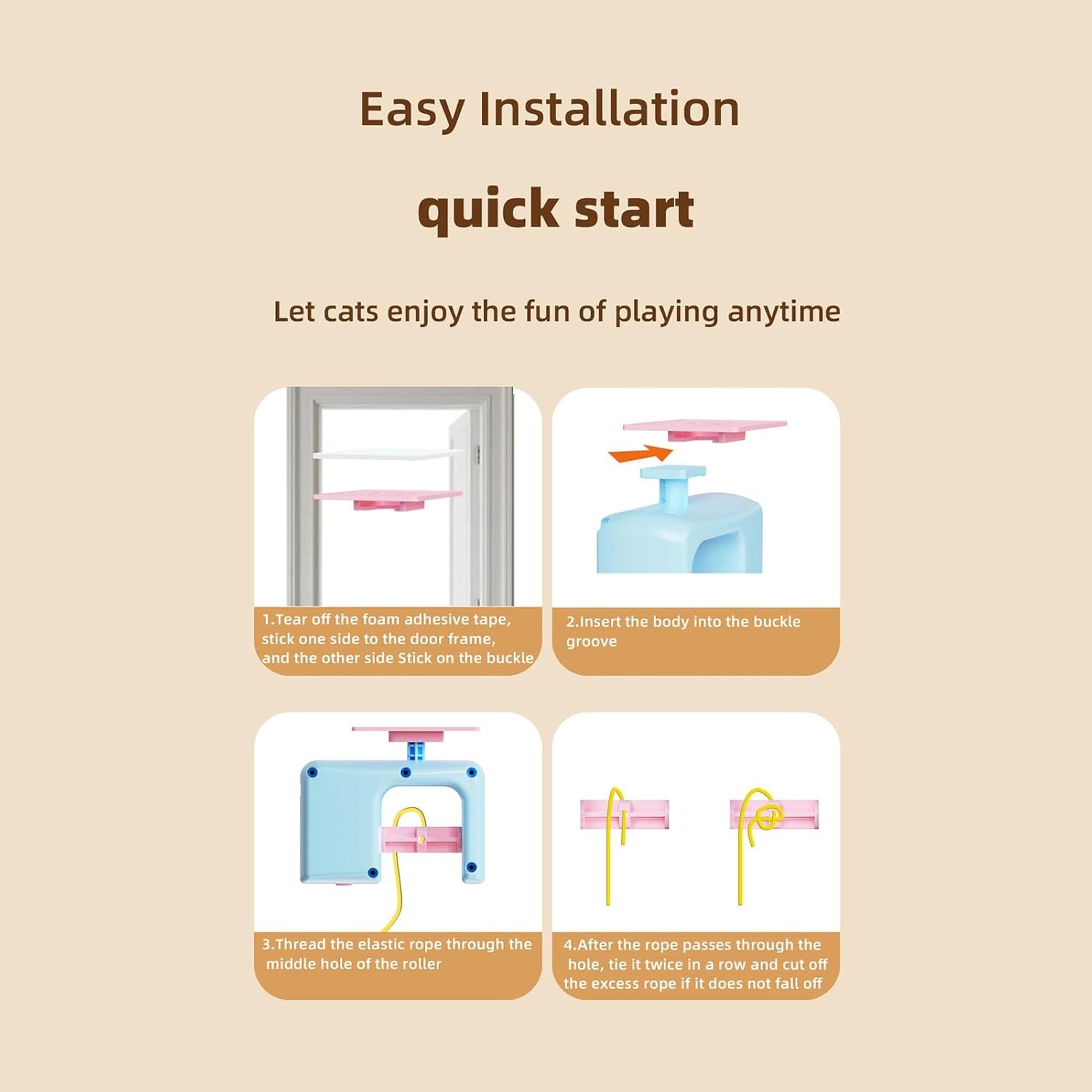 Easy Installation

quick start

Let cats enjoy the fun of playing anytime

1.Tear off the foam adhesive tape, stick one side to the door frame, and the other side Stick on the buckle

2.Insert the body into the buckle groove

3.Thread the elastic rope through the middle hole of the roller

4.After the rope passes through the hole, tie it twice in a row and cut off the excess rope if it does not fall off