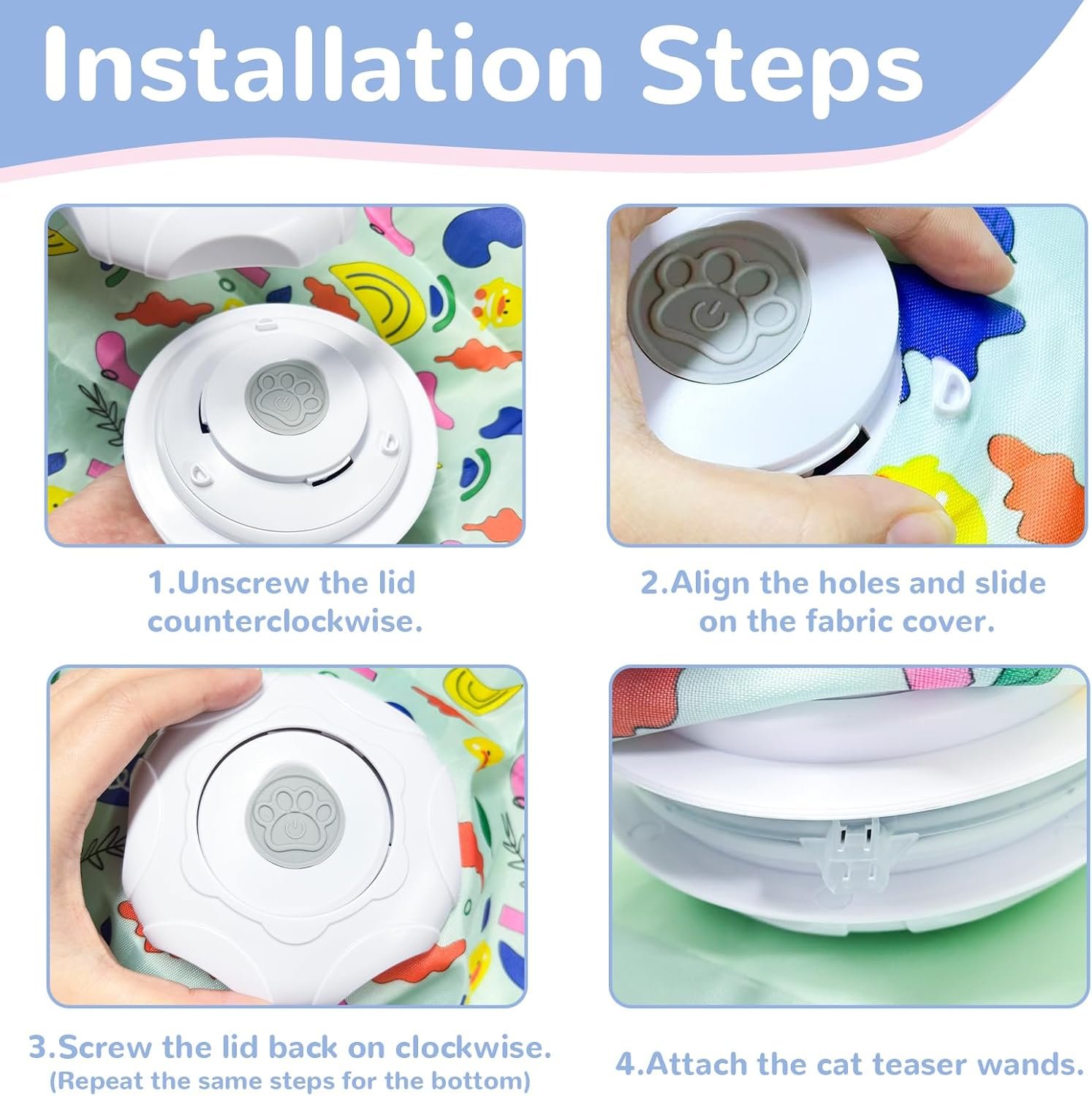 Installation Steps

1.Unscrew the lid counterclockwise.

2.Align the holes and slide on the fabric cover.

3.Screw the lid back on clockwise.
(Repeat the same steps for the bottom)

4.Attach the cat teaser wands.