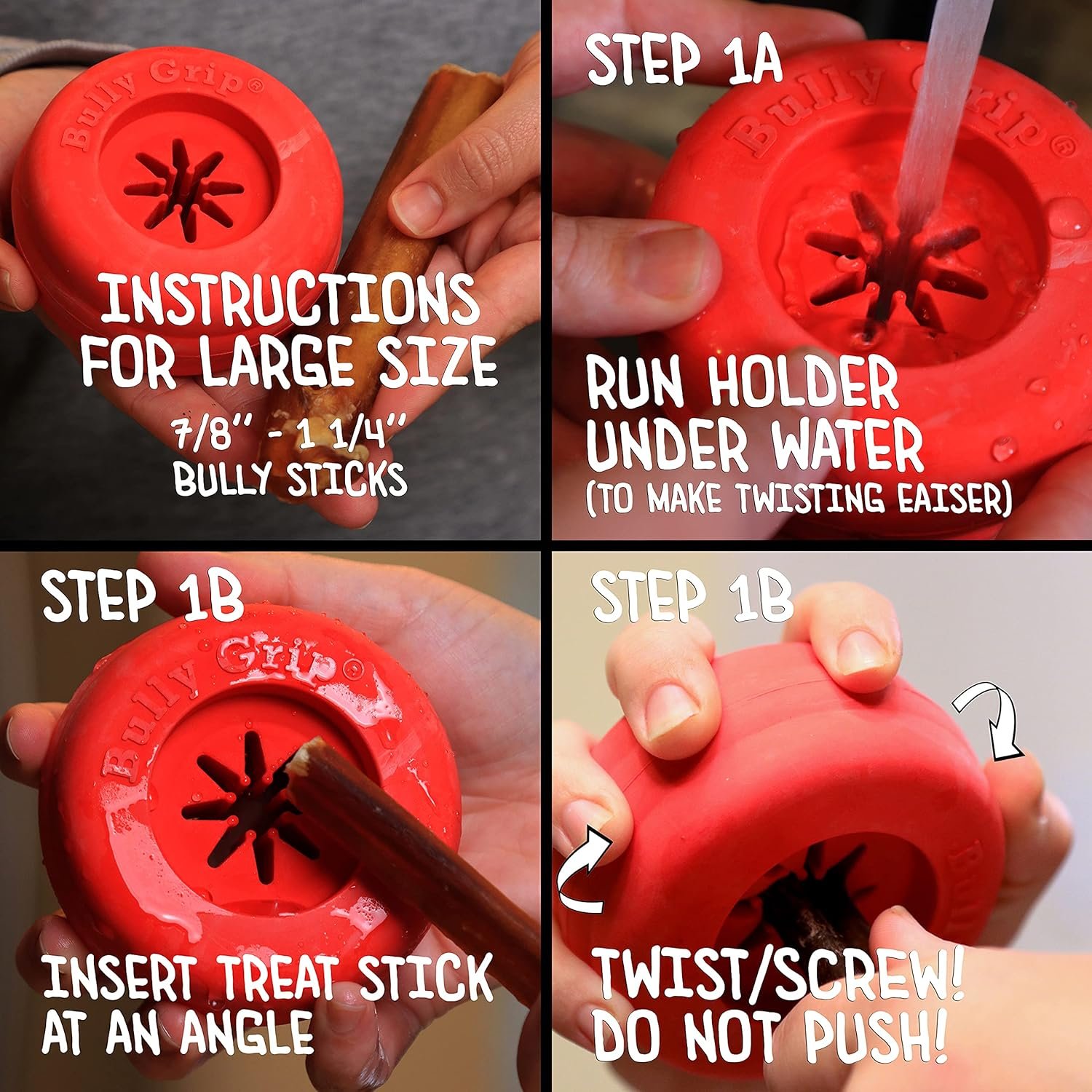 Bully Grip®

INSTRUCTIONS FOR LARGE SIZE

7/8" - 1 1/4" BULLY STICKS

STEP 1A

Bully Grip®

RUN HOLDER UNDER WATER (TO MAKE TWISTING EAISER)

STEP 1B

Bully Grip®

INSERT TREAT STICK AT AN ANGLE

STEP 1B

TWIST/SCREW! DO NOT PUSH!