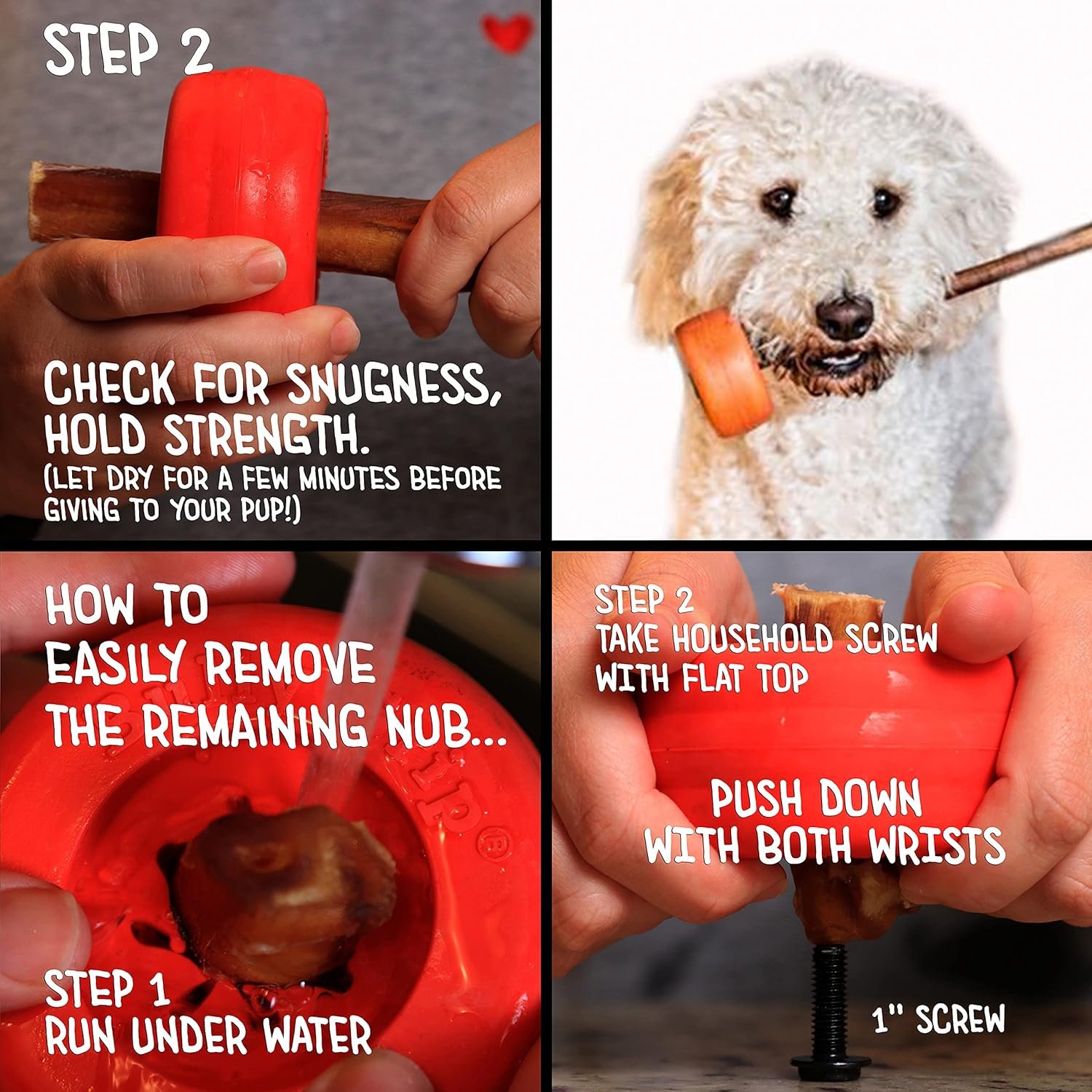 STEP 2

CHECK FOR SNUGNESS, HOLD STRENGTH.
(LET DRY FOR A FEW MINUTES BEFORE GIVING TO YOUR PUP!)

HOW TO EASILY REMOVE THE REMAINING NUB...

STEP 1
RUN UNDER WATER

STEP 2
TAKE HOUSEHOLD SCREW WITH FLAT TOP

PUSH DOWN WITH BOTH WRISTS

1" SCREW